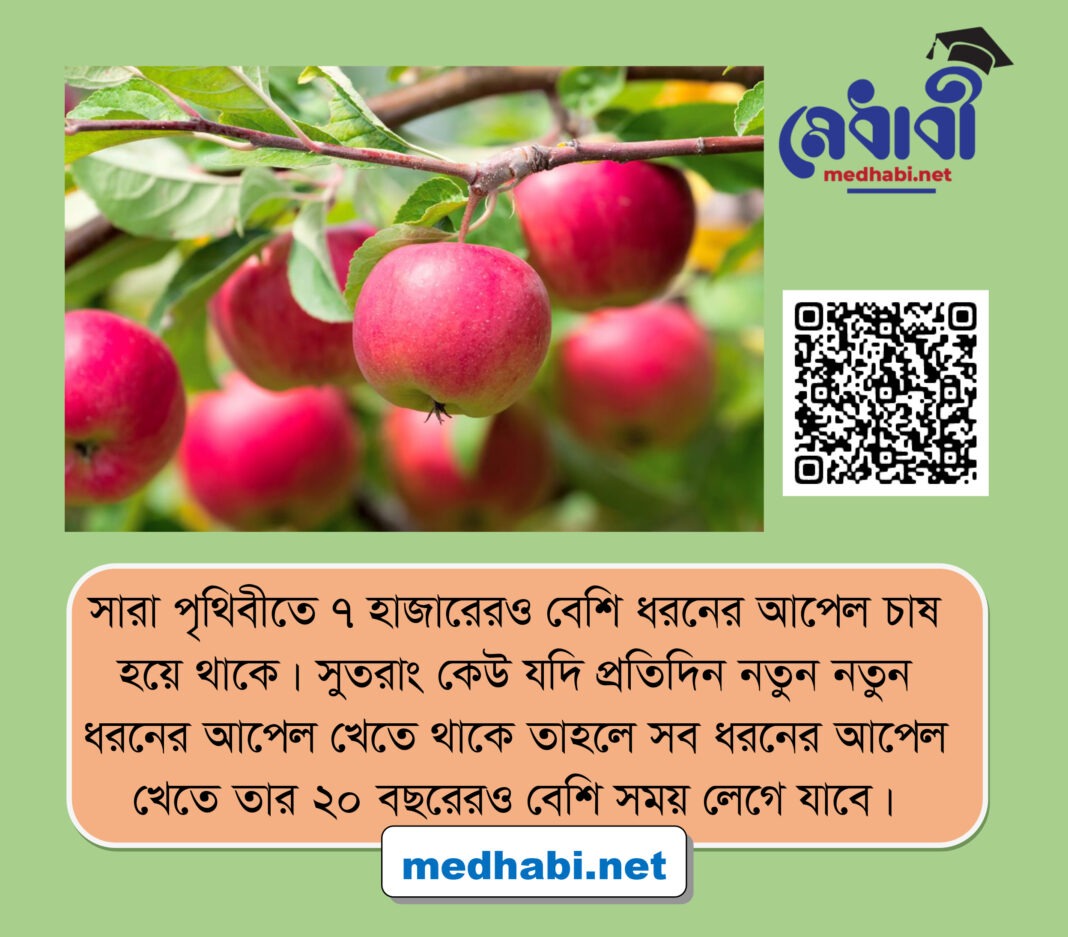 মেধাবী
medhabi.net

সারা পৃথিবীতে ৭ হাজারেরও বেশি ধরনের আপেল চাষ হয়ে থাকে। সুতরাং কেউ যদি প্রতিদিন নতুন নতুন ধরনের আপেল খেতে থাকে তাহলে সব ধরনের আপেল খেতে তার ২০ বছরেরও বেশি সময় লেগে যাবে।

medhabi.net