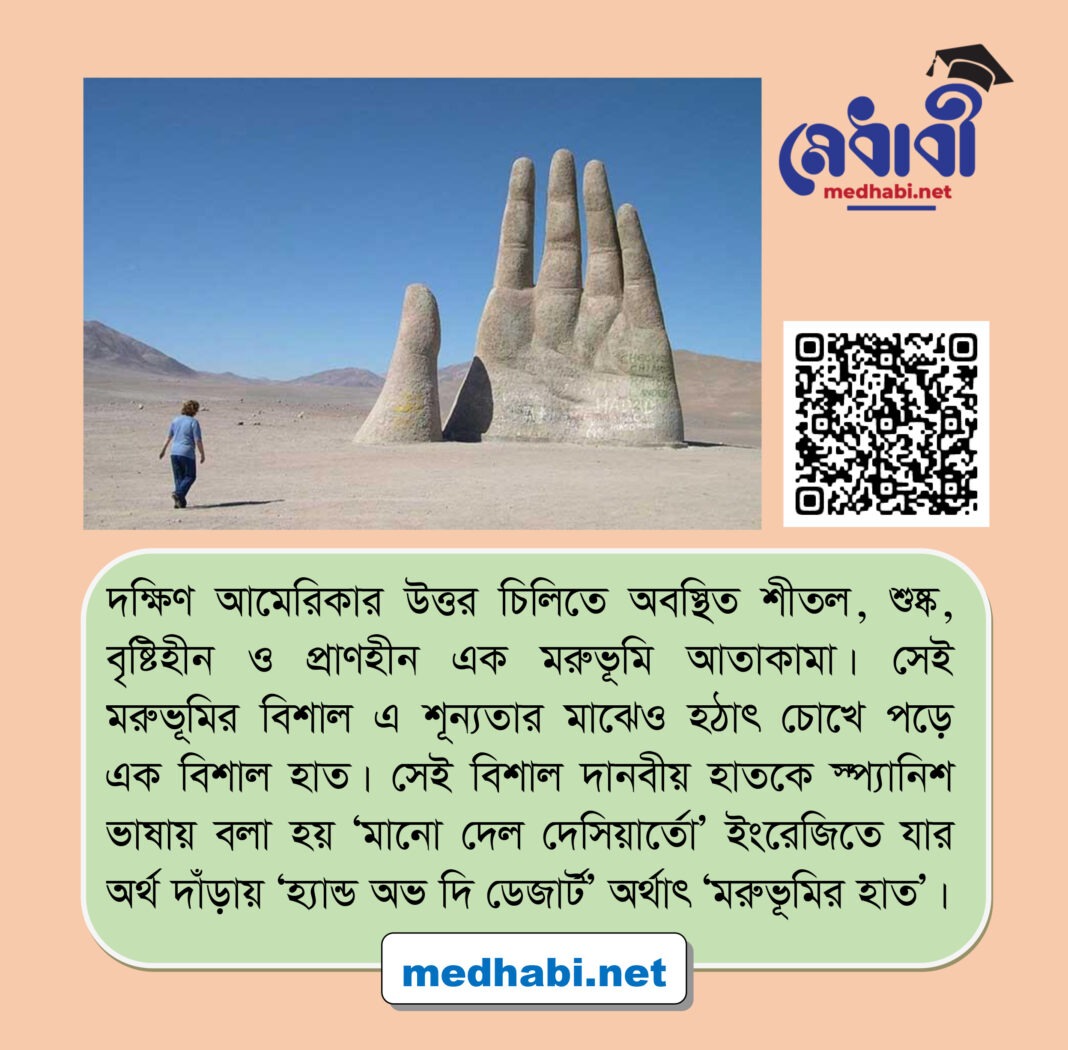 মেধাবী
medhabi.net

দক্ষিণ আমেরিকার উত্তর চিলিতে অবস্থিত শীতল, শুষ্ক, বৃষ্টিহীন ও প্রাণহীন এক মরুভূমি আতাকামা। সেই মরুভূমির বিশাল এ শূন্যতার মাঝেও হঠাৎ চোখে পড়ে এক বিশাল হাত। সেই বিশাল দানবীয় হাতকে স্প্যানিশ ভাষায় বলা হয় 'মানো দেল দেসিয়ার্তো' ইংরেজিতে যার অর্থ দাঁড়ায় 'হ্যান্ড অভ দি ডেজার্ট' অর্থাৎ 'মরুভূমির হাত'।

medhabi.net