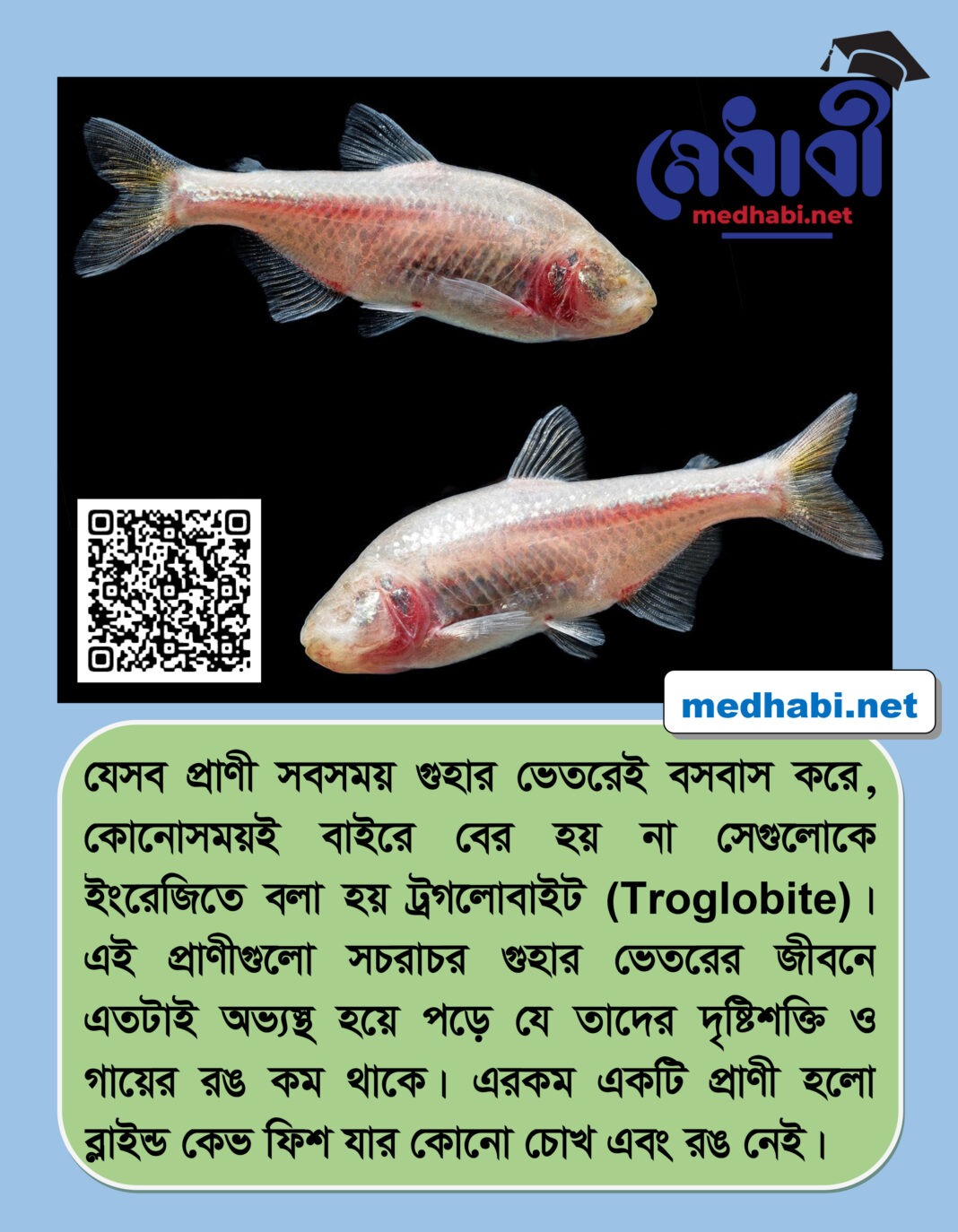 মেধাবী
medhabi.net

medhabi.net

যেসব প্রাণী সবসময় গুহার ভেতরেই বসবাস করে, কোনোসময়ই বাইরে বের হয় না সেগুলোকে ইংরেজিতে বলা হয় ট্রগলোবাইট (Troglobite)। এই প্রাণীগুলো সচরাচর গুহার ভেতরের জীবনে এতটাই অভ্যস্থ হয়ে পড়ে যে তাদের দৃষ্টিশক্তি ও গায়ের রঙ কম থাকে। এরকম একটি প্রাণী হলো ব্লাইন্ড কেভ ফিশ যার কোনো চোখ এবং রঙ নেই।