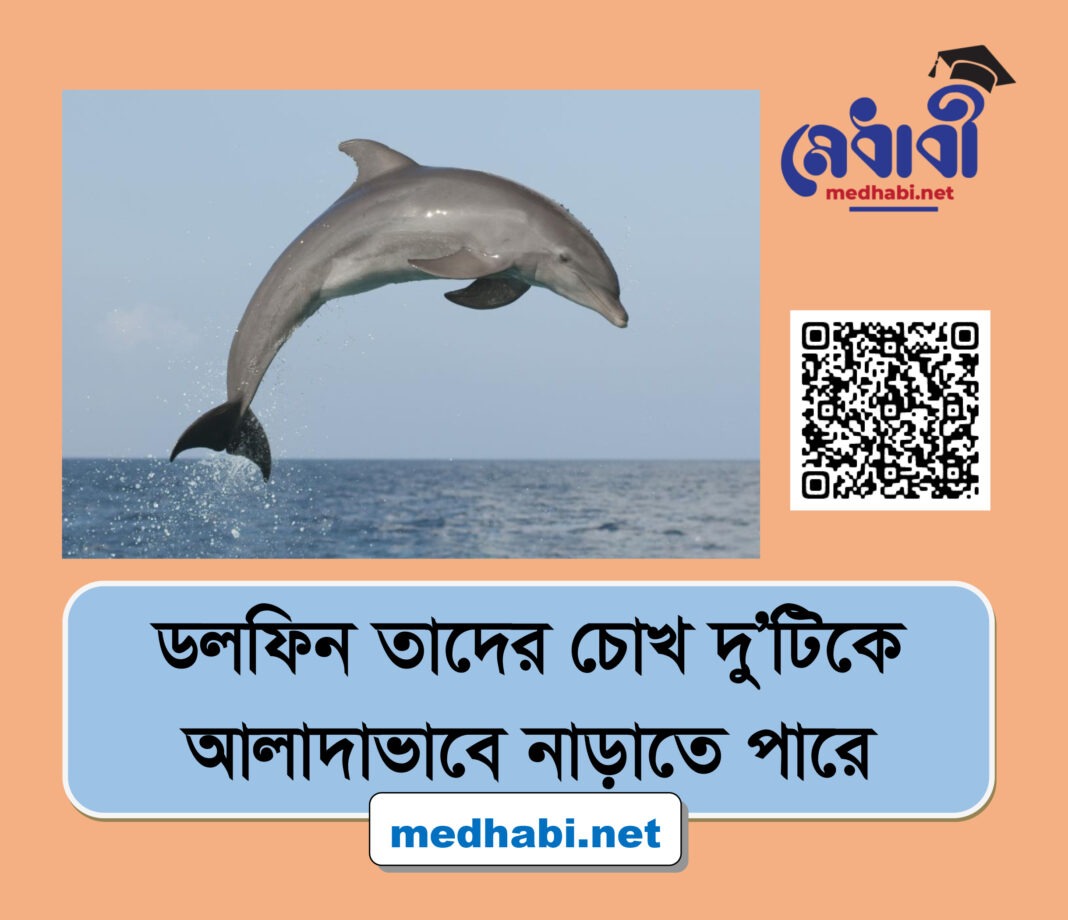 মেধাবী
medhabi.net

ডলফিন তাদের চোখ দু'টিকে আলাদাভাবে নাড়াতে পারে

medhabi.net