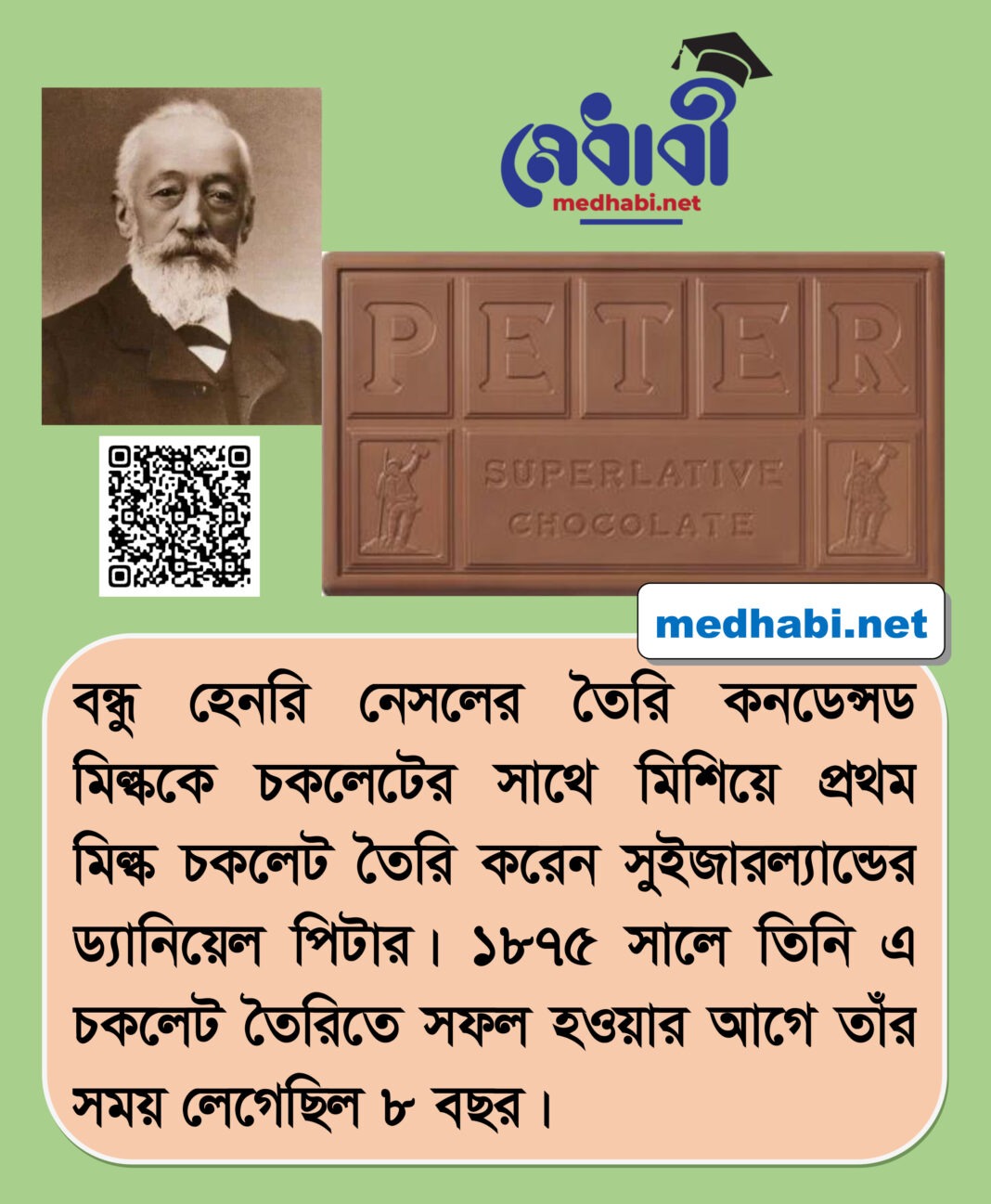 মেধাবী
medhabi.net

PETER
SUPERLATIVE CHOCOLATE

medhabi.net

বন্ধু হেনরি নেসলের তৈরি কনডেন্সড মিল্ককে চকলেটের সাথে মিশিয়ে প্রথম মিল্ক চকলেট তৈরি করেন সুইজারল্যান্ডের ড্যানিয়েল পিটার। ১৮৭৫ সালে তিনি এ চকলেট তৈরিতে সফল হওয়ার আগে তাঁর সময় লেগেছিল ৮ বছর।